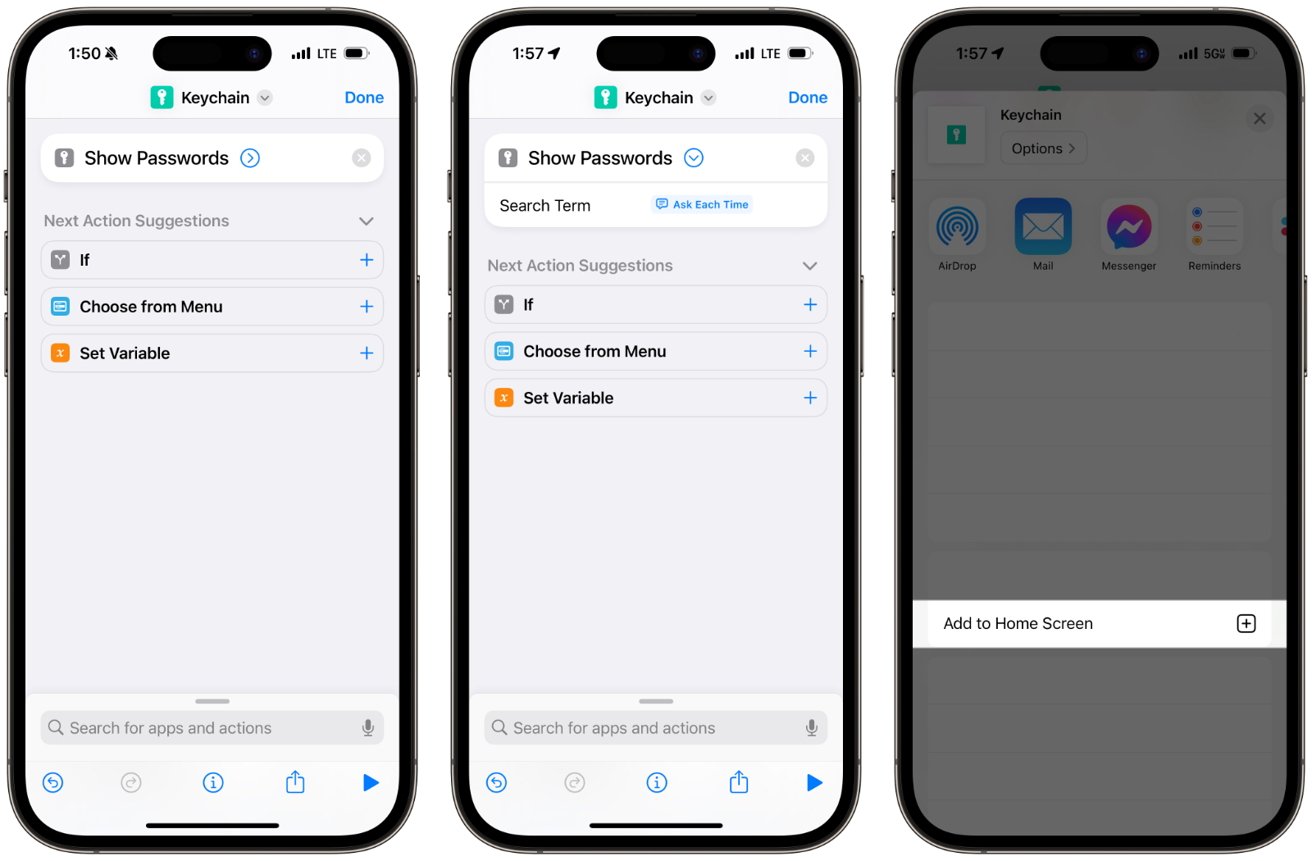 1:50

LTE

Keychain

Done

Show Passwords

Next Action Suggestions

If

Choose from Menu

Set Variable

Search for apps and actions

1:57

LTE

Keychain

Done

Show Passwords

Search Term

Ask Each Time

Next Action Suggestions

If

Choose from Menu

Set Variable

Search for apps and actions

1:57

5G

Keychain

Options

AirDrop

Mail

Messenger

Reminders

Add to Home Screen